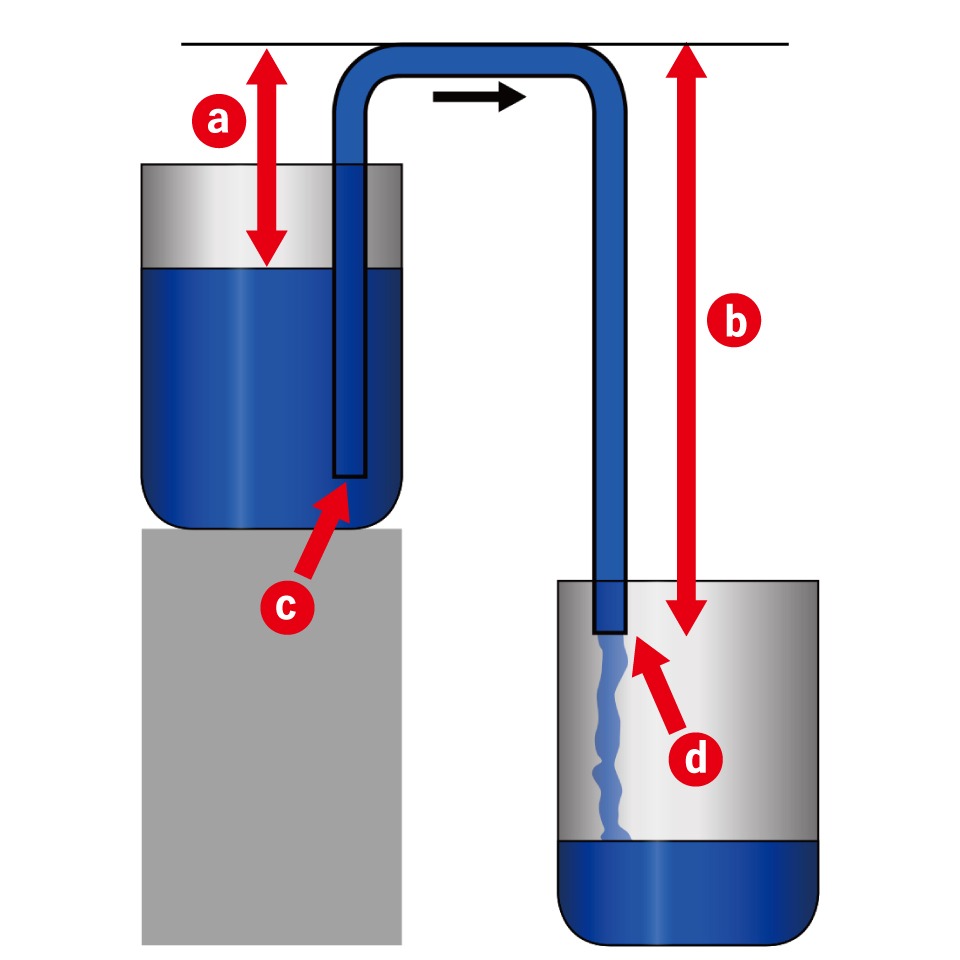 a
b
c
d