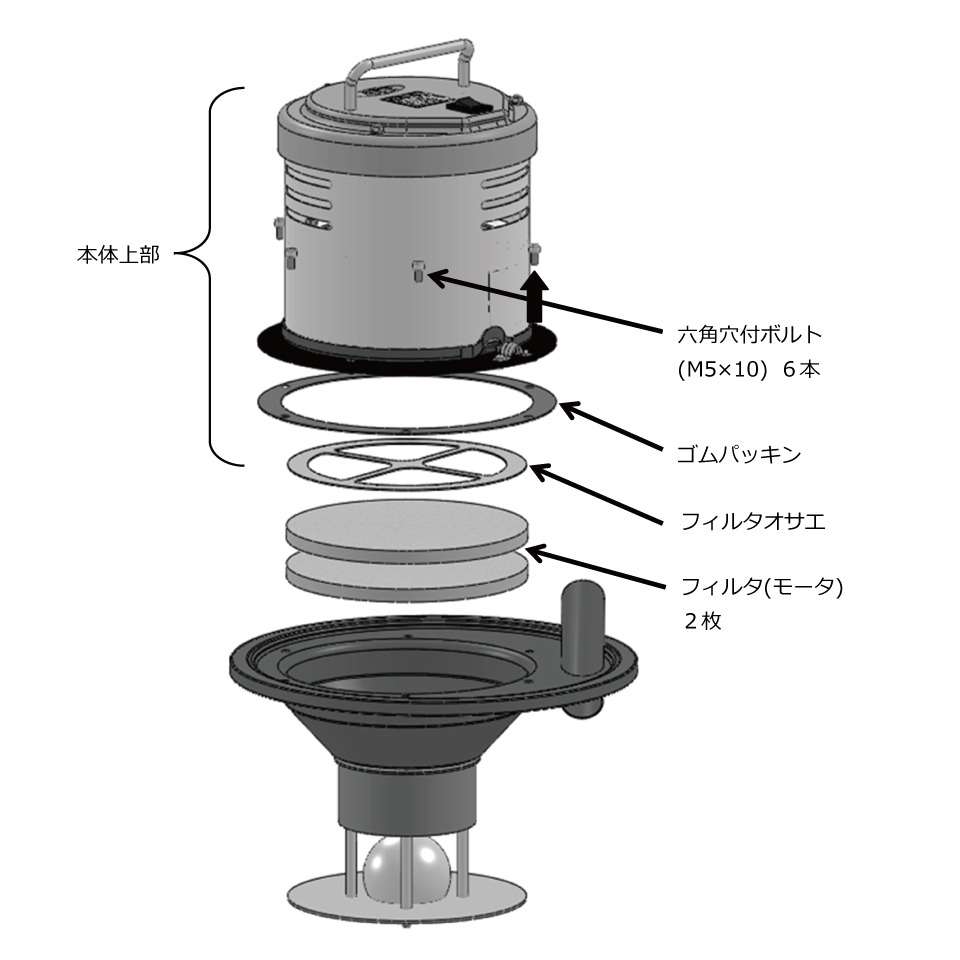 本体上部

六角穴付ボルト
(M5×10) 6本

ゴムパッキン

フィルタオサエ

フィルタ(モータ)
2枚