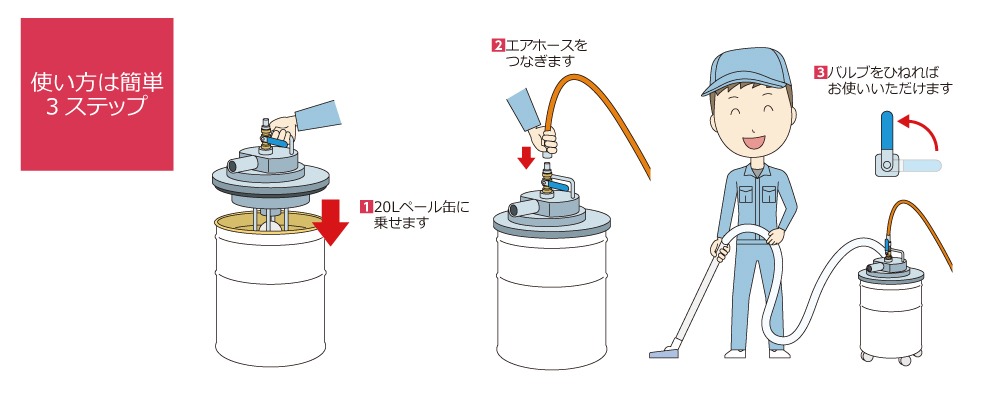 使い方は簡単
3 ステップ

1 20Lペール缶に乗せます

2 エアホースをつなぎます

3 バルブをひねればお使いいただけます