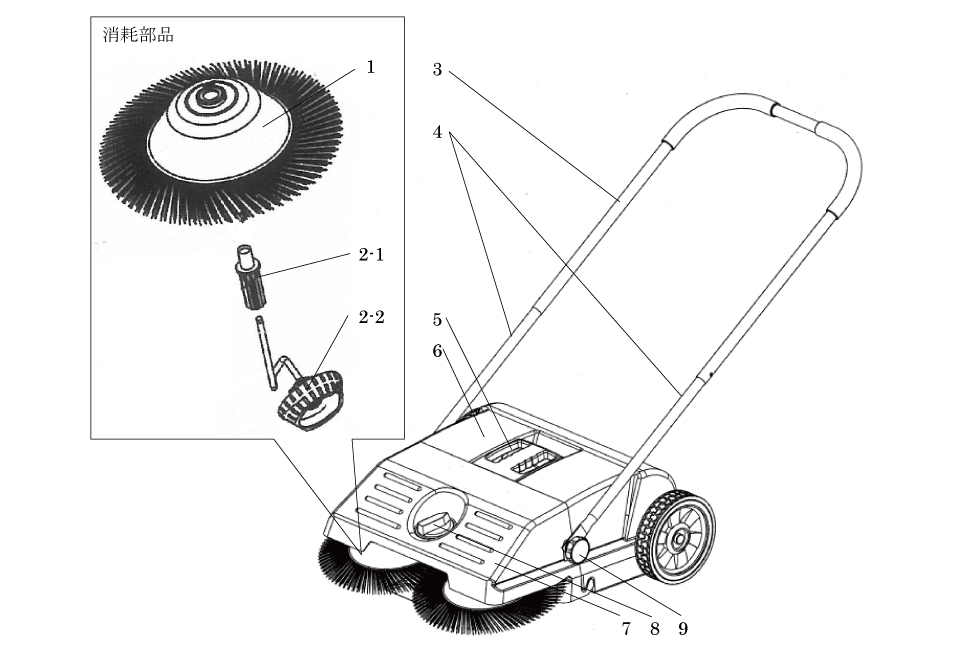 消耗部品
1
2-1
2-2
3
4
5
6
7
8
9