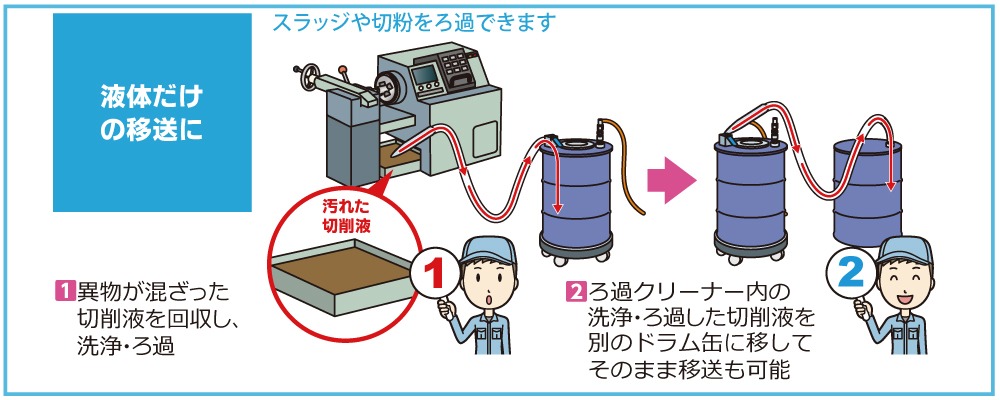 スラッジや切粉をろ過できます

液体だけの移送に

汚れた切削液

1

1 異物が混ざった切削液を回収し、洗浄・ろ過

2

2 ろ過クリーナー内の洗浄・ろ過した切削液を別のドラム缶に移してそのまま移送も可能